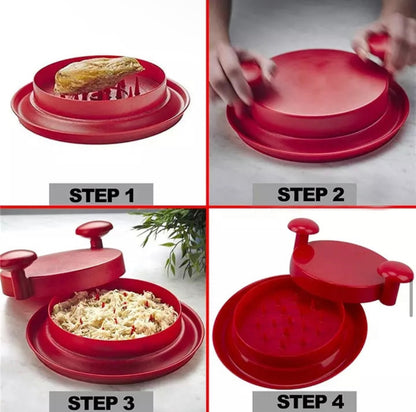 STEP 1

STEP 2

STEP 3

STEP 4