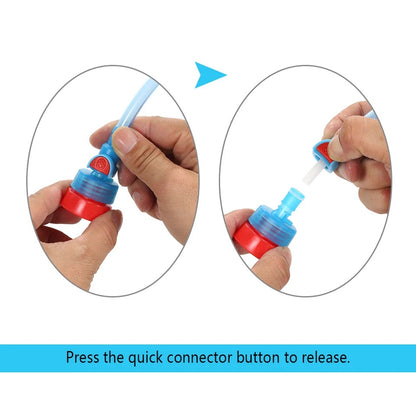 Press the quick connector button to release.