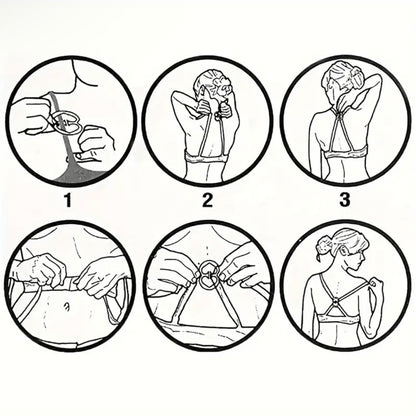 1

2

3