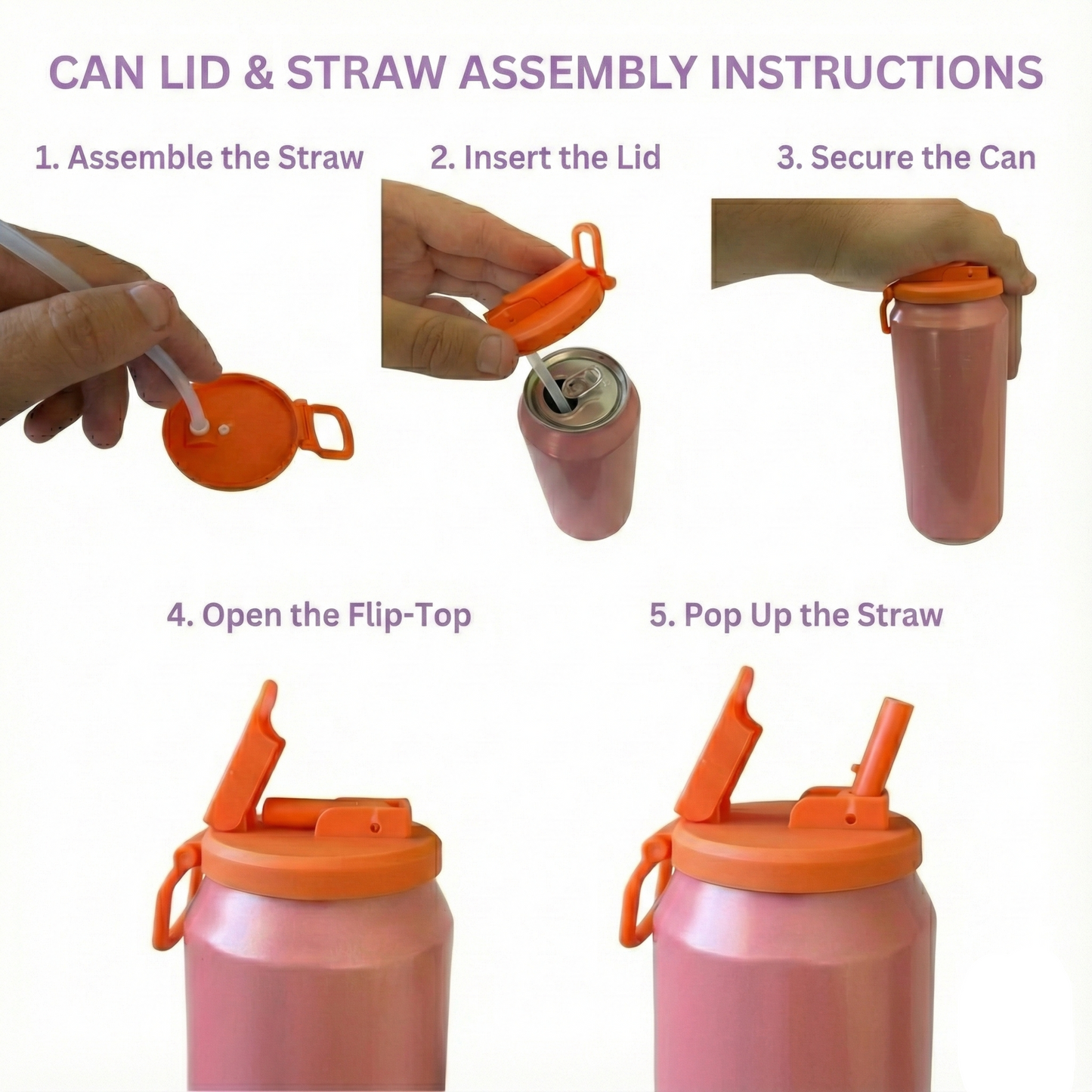 CAN LID & STRAW ASSEMBLY INSTRUCTIONS

1. Assemble the Straw

2. Insert the Lid

3. Secure the Can

4. Open the Flip-Top

5. Pop Up the Straw