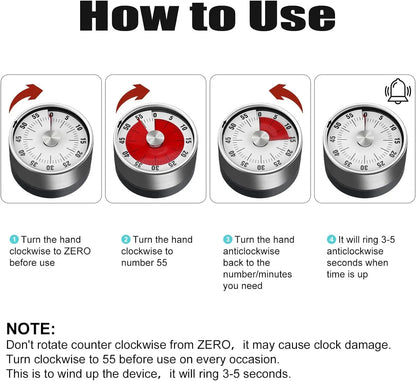 How to Use

55 0 5 10 15 20 25 30 35 40 45 50

55 0 5 10 15 20 25 30 35 40 45 50

55 0 5 10 15 20 25 30 35 40 45 50

55 0 5 10 15 20 25 30 35 40 45 50

1 Turn the hand clockwise to ZERO before use

2 Turn the hand clockwise to number 55

3 Turn the hand anticlockwise back to the number/minutes you need

4 It will ring 3-5 anticlockwise seconds when time is up

NOTE:
Don't rotate counter clockwise from ZERO, it may cause clock damage.
Turn clockwise to 55 before use on every occasion.
This is to wind up the device, it will ring 3-5 seconds.