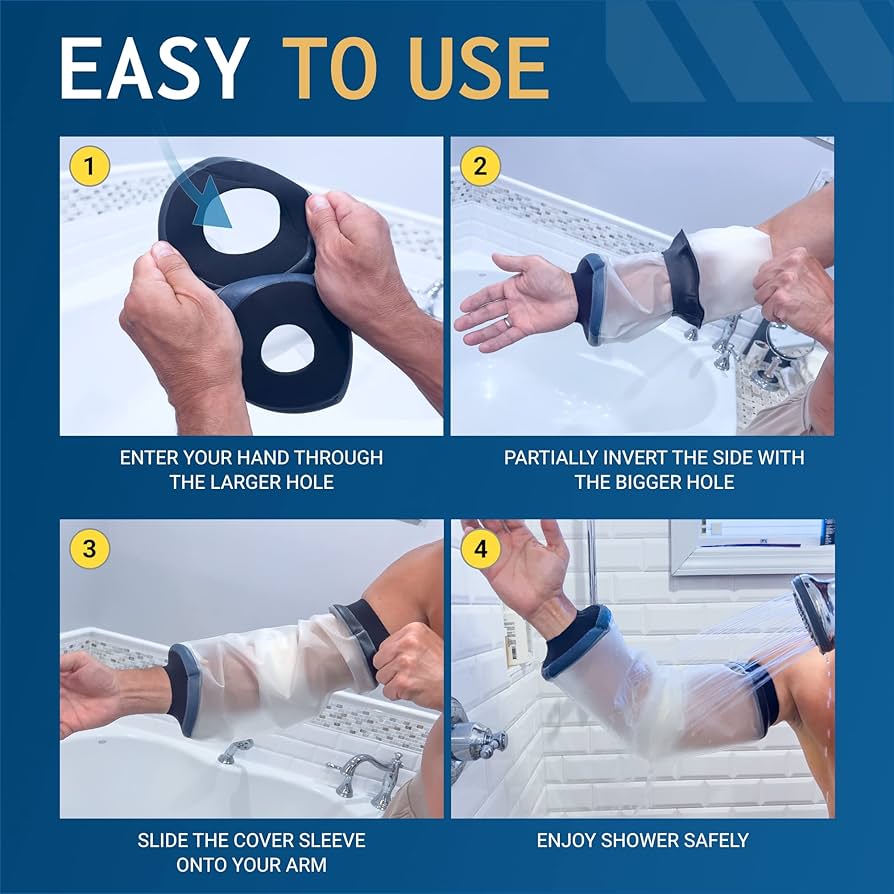 EASY TO USE

1

ENTER YOUR HAND THROUGH THE LARGER HOLE

2

PARTIALLY INVERT THE SIDE WITH THE BIGGER HOLE

3

SLIDE THE COVER SLEEVE ONTO YOUR ARM

4

ENJOY SHOWER SAFELY