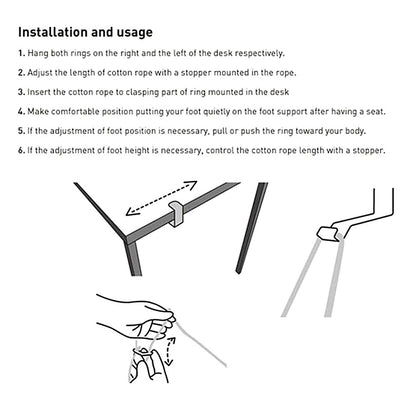 Installation and usage

1. Hang both rings on the right and the left of the desk respectively.

2. Adjust the length of cotton rope with a stopper mounted in the rope.

3. Insert the cotton rope to clasping part of ring mounted in the desk

4. Make comfortable position putting your foot quietly on the foot support after having a seat.

5. If the adjustment of foot position is necessary, pull or push the ring toward your body.

6. If the adjustment of foot height is necessary, control the cotton rope length with a stopper.