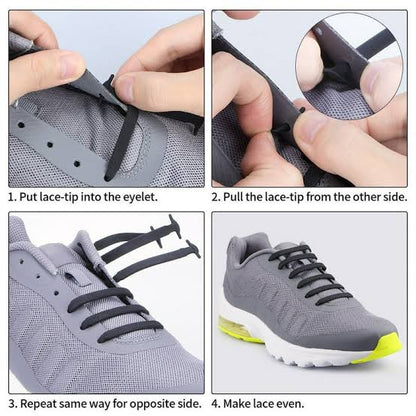 1. Put lace-tip into the eyelet.

2. Pull the lace-tip from the other side.

3. Repeat same way for opposite side.

4. Make lace even.