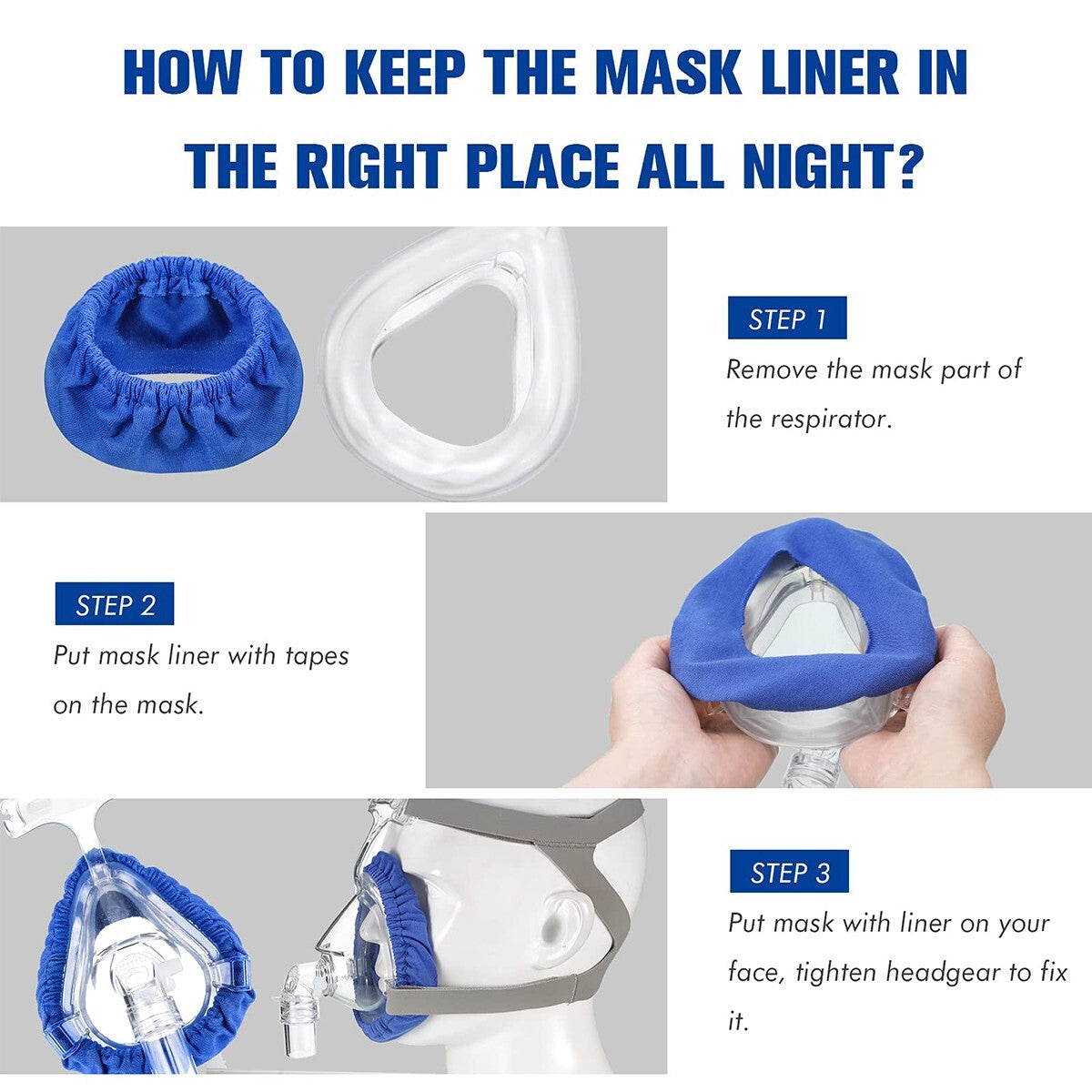 HOW TO KEEP THE MASK LINER IN THE RIGHT PLACE ALL NIGHT?

STEP 1
Remove the mask part of the respirator.

STEP 2
Put mask liner with tapes on the mask.

STEP 3
Put mask with liner on your face, tighten headgear to fix it.